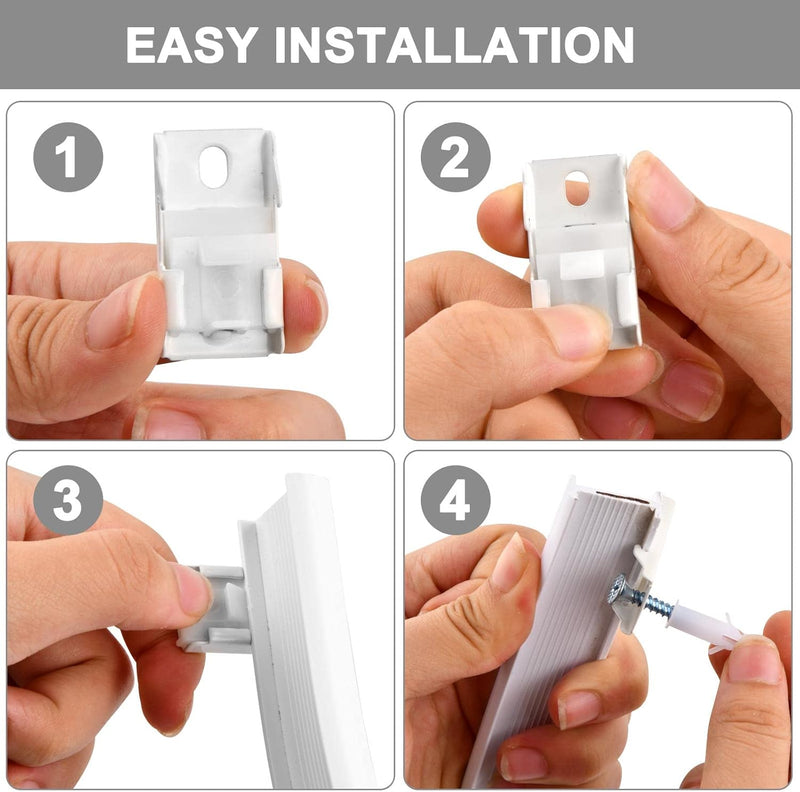 EASY INSTALLATION

1

2

3

4