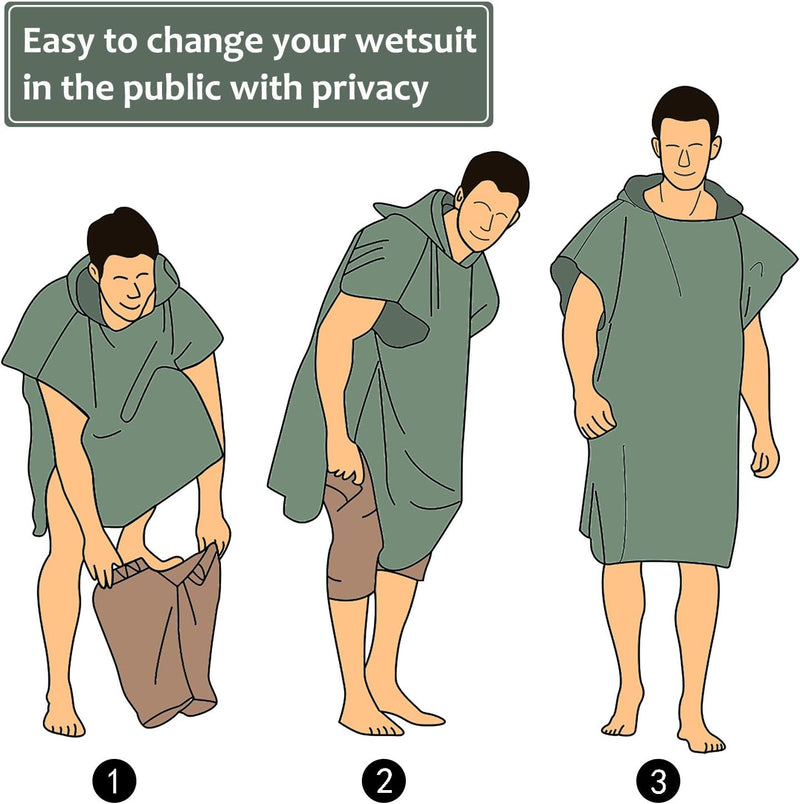 Easy to change your wetsuit in the public with privacy

1

2

3