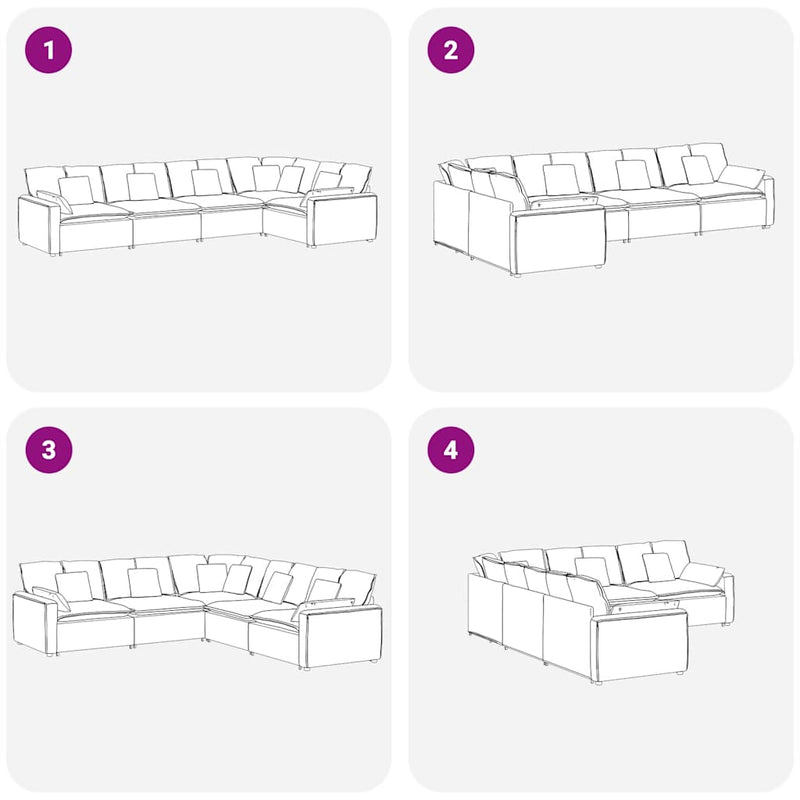 1

2

3

4