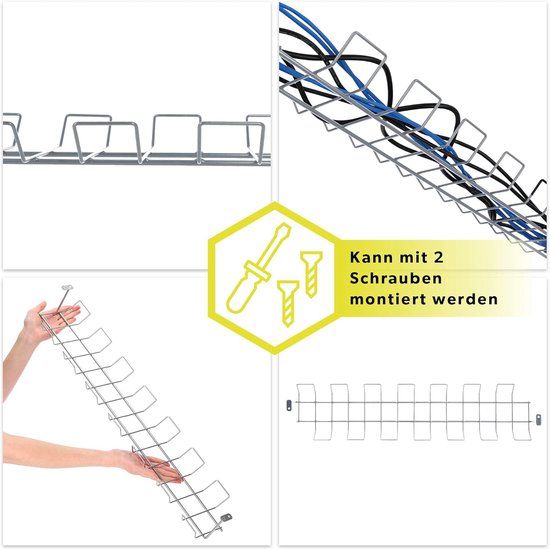 Kann mit 2 Schrauben montiert werden