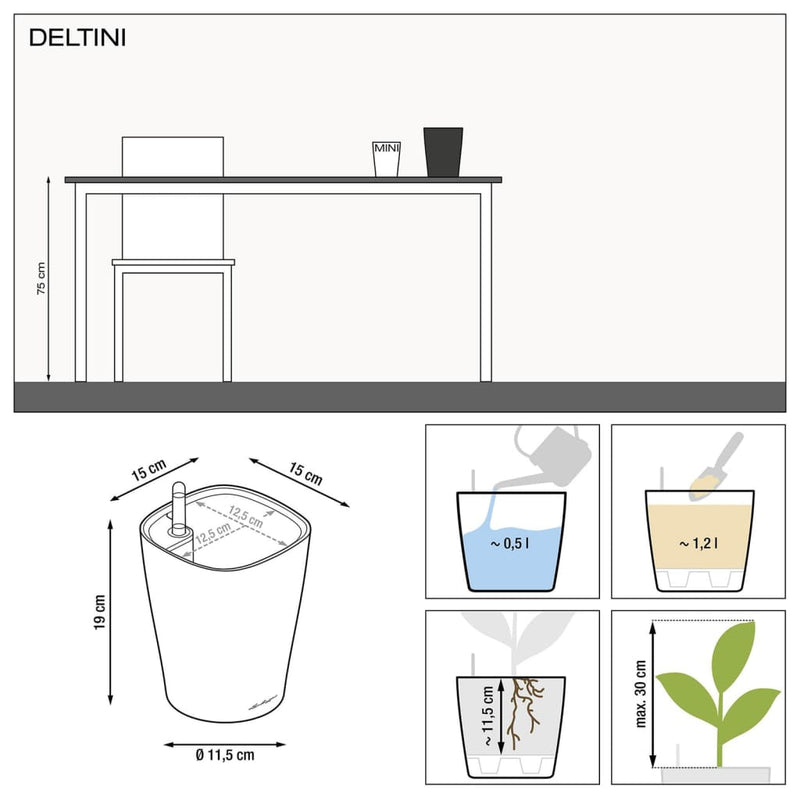 DELTINI

MINI

75 cm

15 cm

15 cm

12,5 cm

12,5 cm

19 cm

Ø 11,5 cm

~ 0,5 l

~ 1,2 l

~ 11,5 cm

max. 30 cm