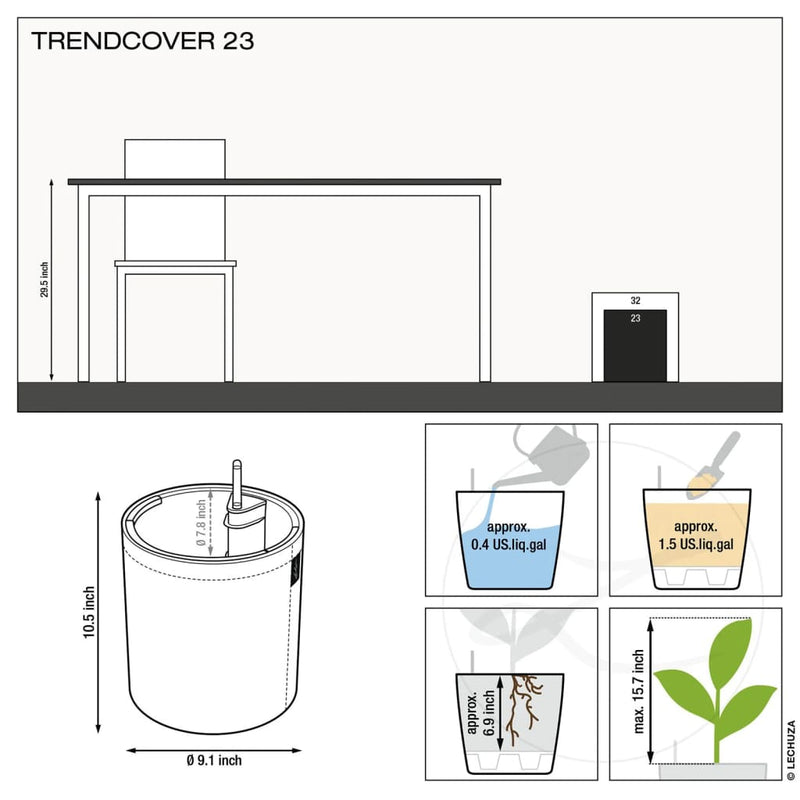 TRENDCOVER 23

29.5 inch

32

23

10.5 inch

Ø 7.8 inch

Ø 9.1 inch

approx.
0.4 US.liq.gal

approx.
1.5 US.liq.gal

approx.
6.9 inch

max. 15.7 inch

© LECHUZA